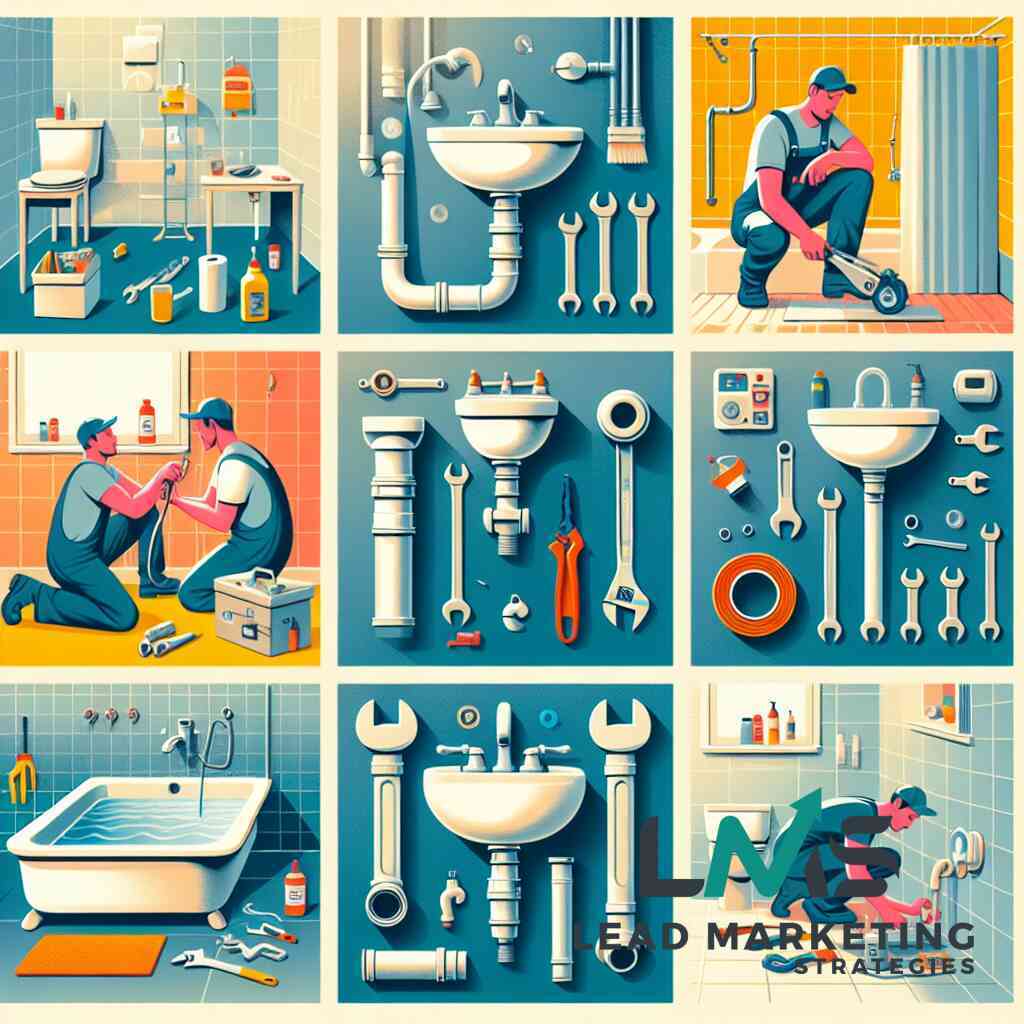 LMS
LEAD MARKETING
STRATEGIES