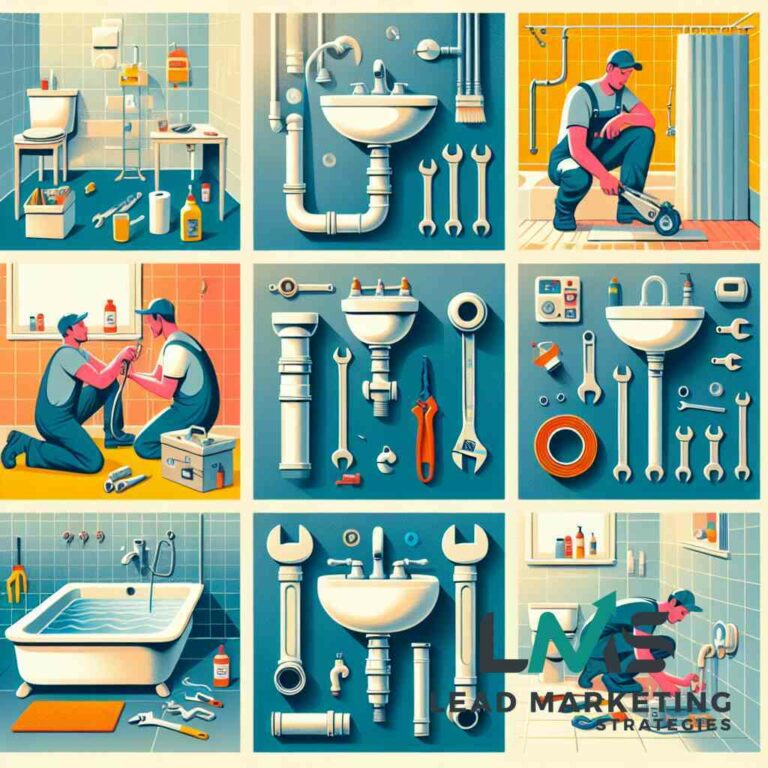 LMS
LEAD MARKETING
STRATEGIES